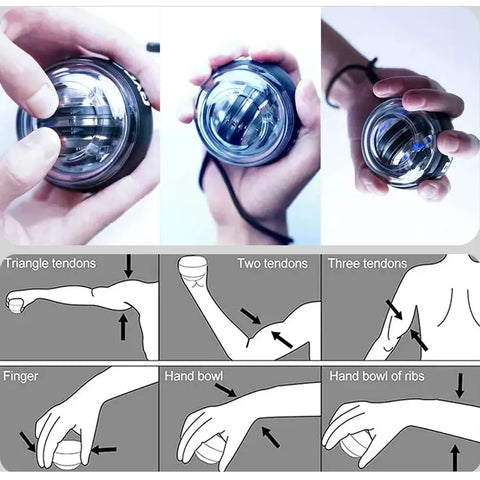 Triangle tendons

Two tendons

Three tendons

Finger

Hand bowl

Hand bowl of ribs