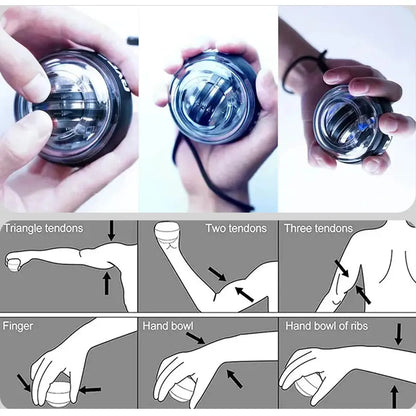 Triangle tendons

Two tendons

Three tendons

Finger

Hand bowl

Hand bowl of ribs