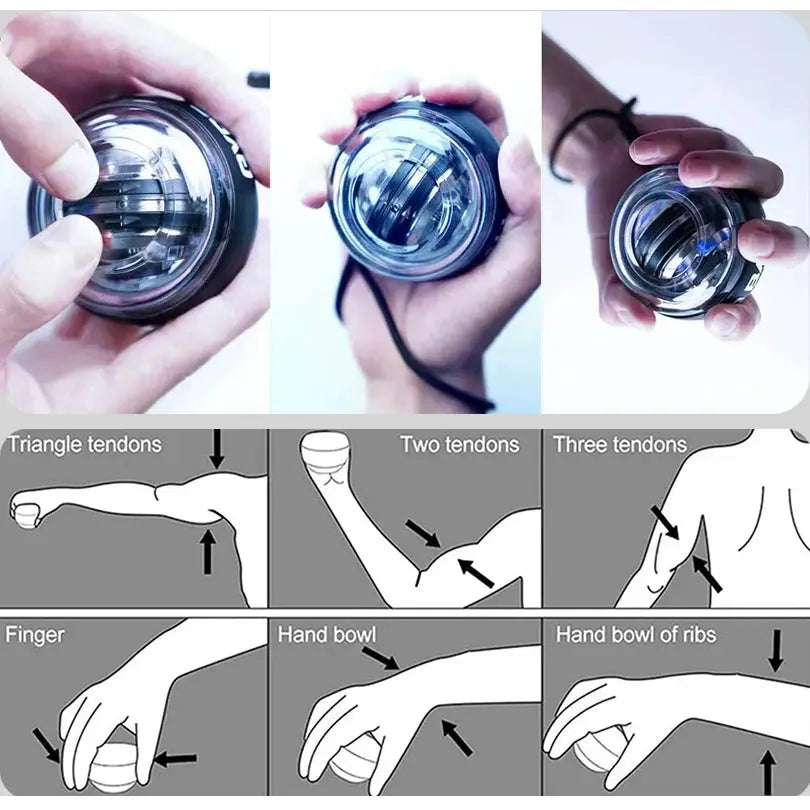 Triangle tendons

Two tendons

Three tendons

Finger

Hand bowl

Hand bowl of ribs