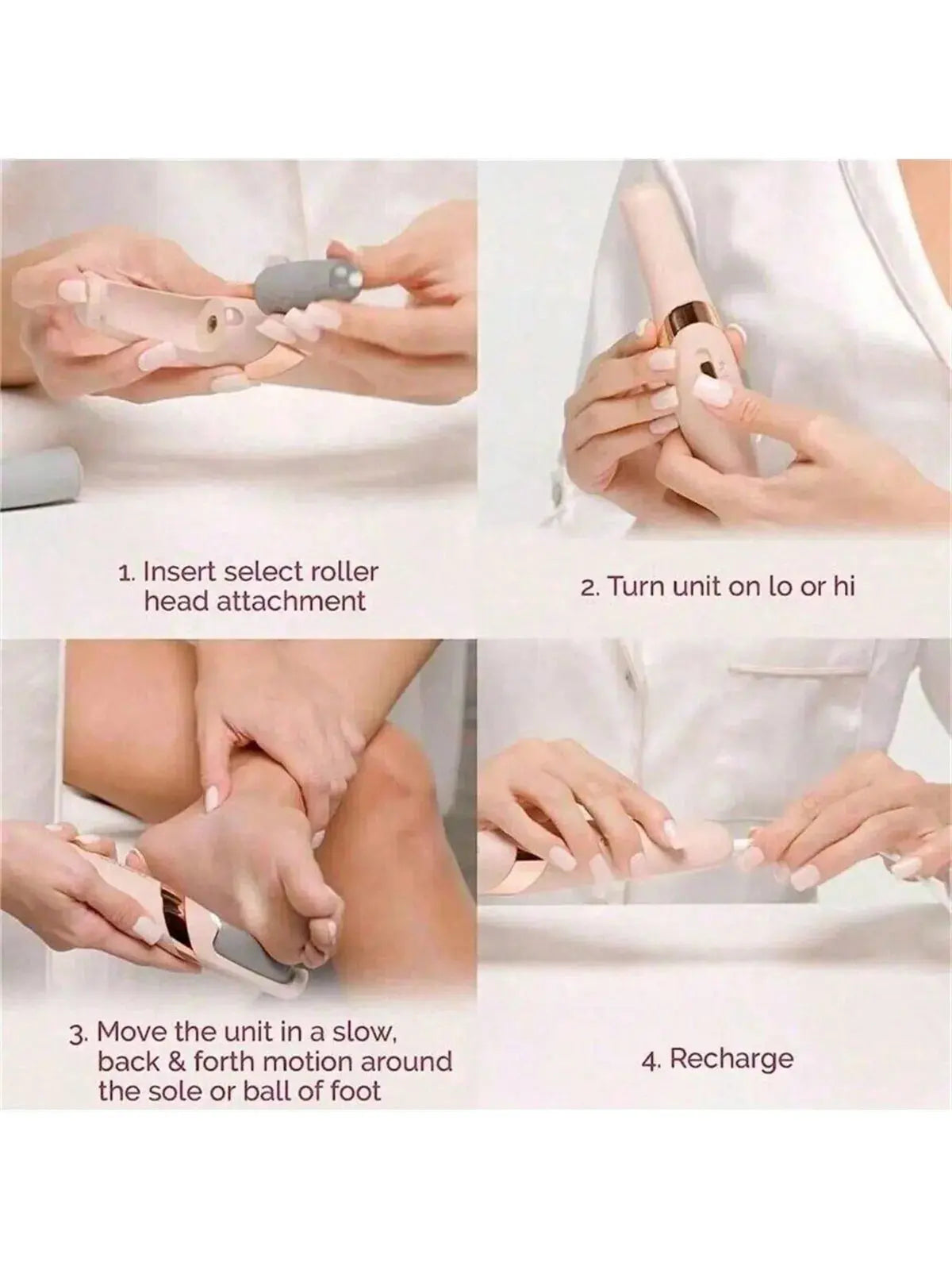 1. Insert select roller head attachment

2. Turn unit on lo or hi

3. Move the unit in a slow, back & forth motion around the sole or ball of foot

4. Recharge