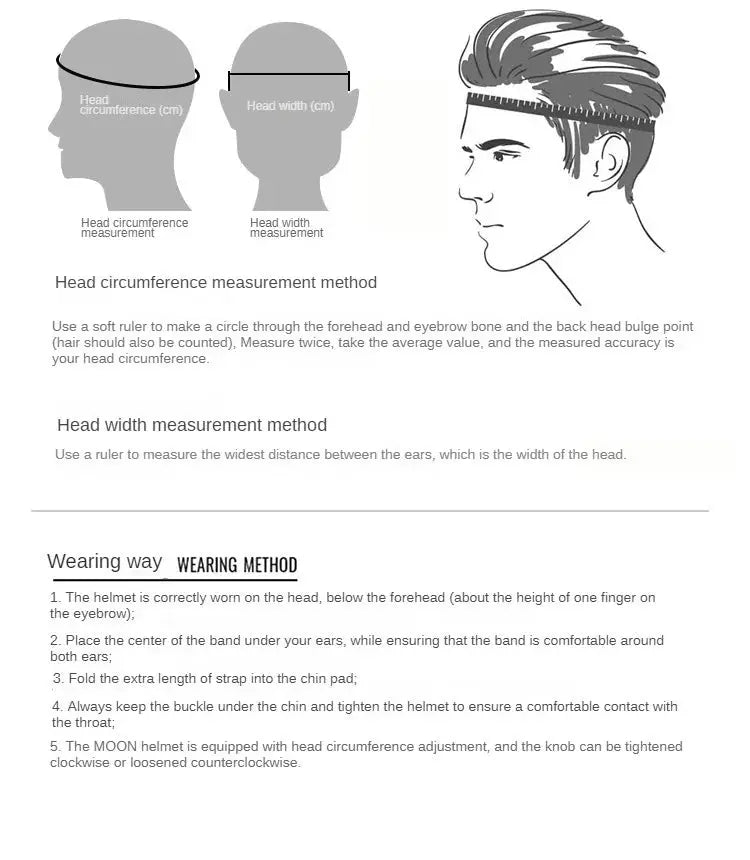 Head circumference (cm)

Head width (cm)

Head circumference measurement

Head width measurement

Head circumference measurement method

Use a soft ruler to make a circle through the forehead and eyebrow bone and the back head bulge point (hair should also be counted), Measure twice, take the average value, and the measured accuracy is your head circumference.

Head width measurement method

Use a ruler to measure the widest distance between the ears, which is the width of the head.

Wearing way WEARING METHOD

1. The helmet is correctly worn on the head, below the forehead (about the height of one finger on the eyebrow);

2. Place the center of the band under your ears, while ensuring that the band is comfortable around both ears;

3. Fold the extra length of strap into the chin pad;

4. Always keep the buckle under the chin and tighten the helmet to ensure a comfortable contact with the throat;

5. The MOON helmet is equipped with head circumference adjustment, and the knob can be tightened clockwise or loosened counterclockwise.