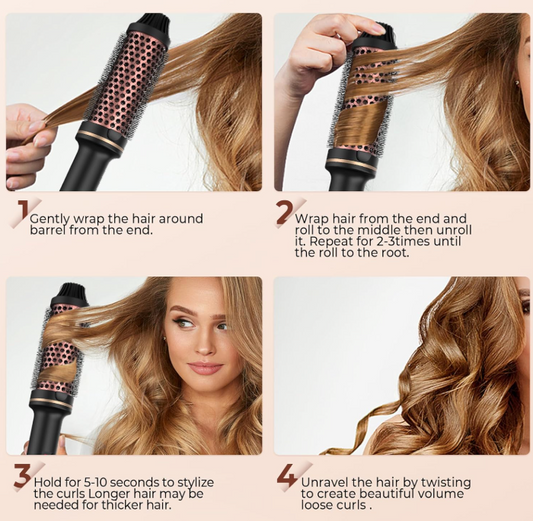 1 Gently wrap the hair around barrel from the end.

2 Wrap hair from the end and roll to the middle then unroll it. Repeat for 2-3times until the roll to the root.

3 Hold for 5-10 seconds to stylize the curls Longer hair may be needed for thicker hair.

4 Unravel the hair by twisting to create beautiful volume loose curls .